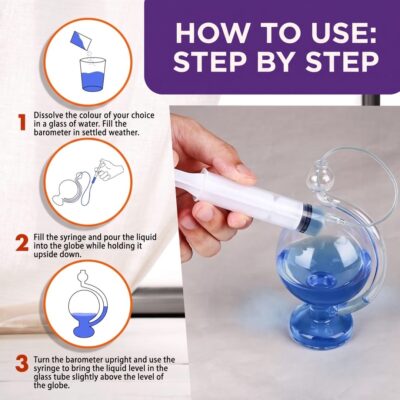 HOW TO USE: STEP BY STEP

1 Dissolve the colour of your choice in a glass of water. Fill the barometer in settled weather.

2 Fill the syringe and pour the liquid into the globe while holding it upside down.

3 Turn the barometer upright and use the syringe to bring the liquid level in the glass tube slightly above the level of the globe.